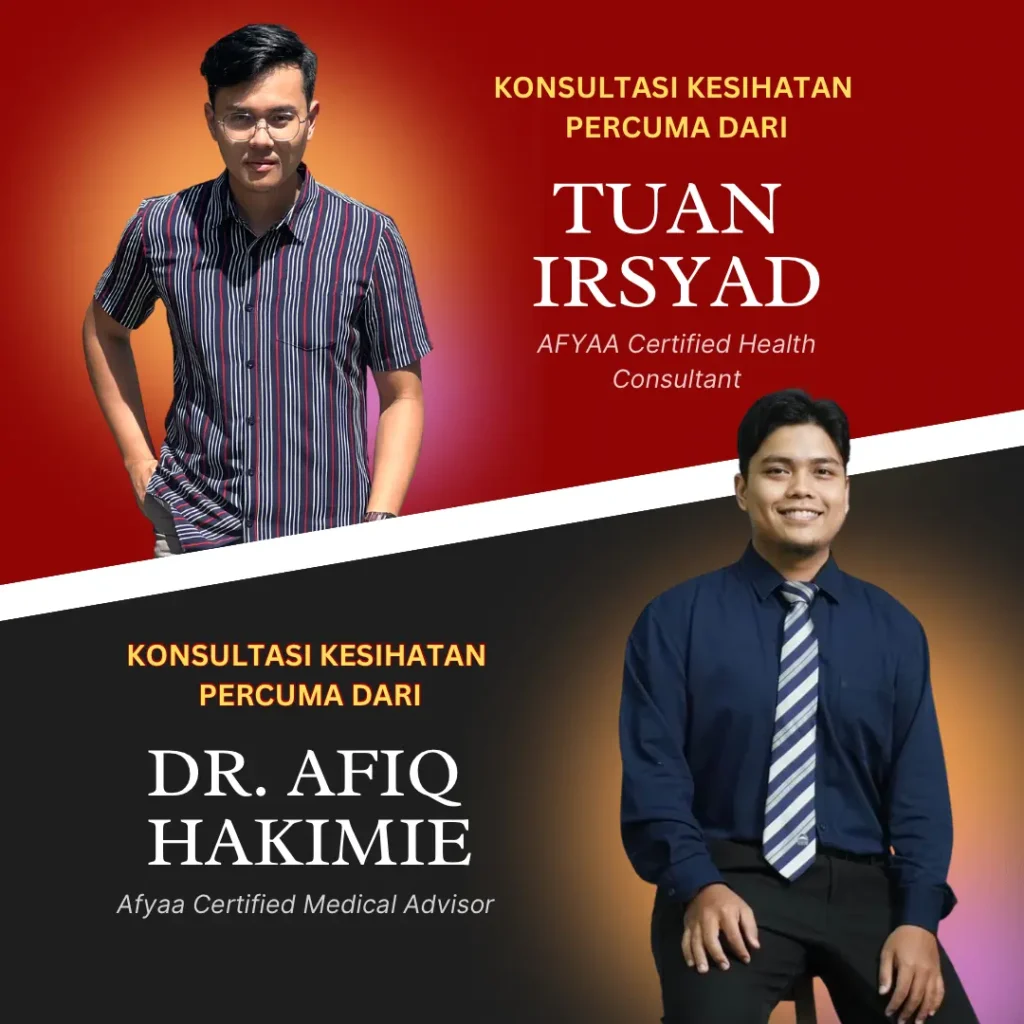 KONSULTASI KESIHATAN PERCUMA DARI

TUAN IRSYAD

AFYAA Certified Health Consultant

KONSULTASI KESIHATAN PERCUMA DARI

DR. AFIQ HAKIMIE

Afyaa Certified Medical Advisor